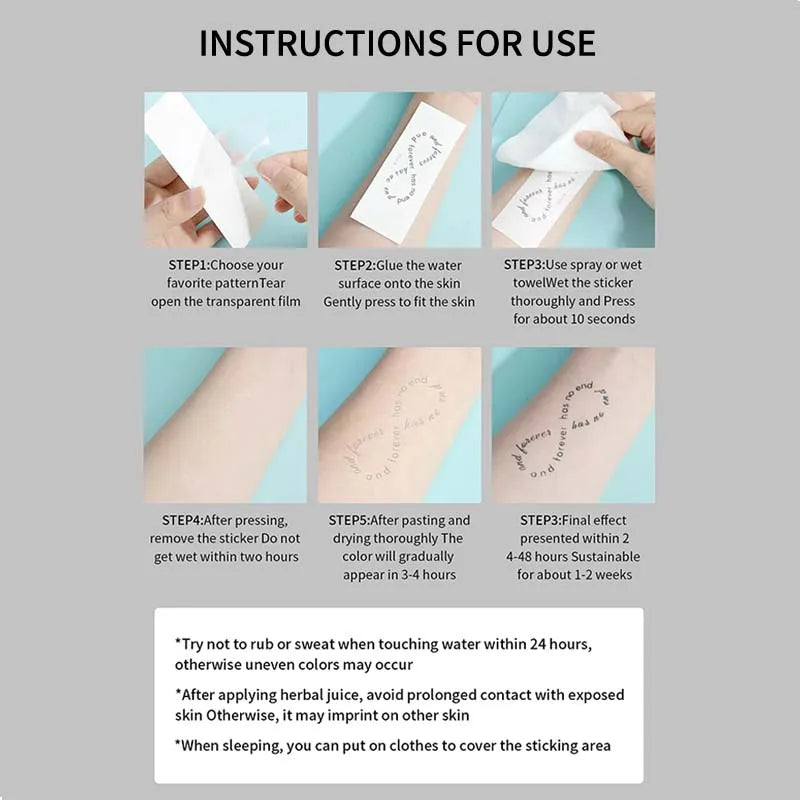 INSTRUCTIONS FOR USE

and forever has no end

and forever has no end

STEP1:Choose your favorite patternTear open the transparent film

STEP2:Glue the water surface onto the skin Gently press to fit the skin

STEP3:Use spray or wet towelWet the sticker thoroughly and Press for about 10 seconds

and forever has no end and forever has no end

and forever has no end and forever has no end

STEP4:After pressing, remove the sticker Do not get wet within two hours

STEP5:After pasting and drying thoroughly The color will gradually appear in 3-4 hours

STEP3:Final effect presented within 2 4-48 hours Sustainable for about 1-2 weeks

*Try not to rub or sweat when touching water within 24 hours, otherwise uneven colors may occur

*After applying herbal juice, avoid prolonged contact with exposed skin Otherwise, it may imprint on other skin

*When sleeping, you can put on clothes to cover the sticking area